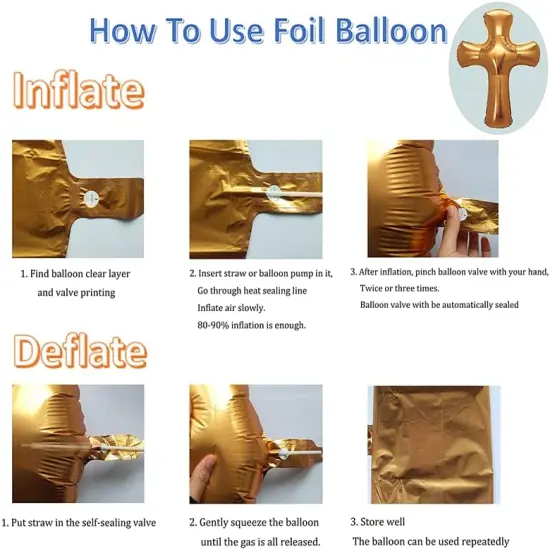 How To Use Foil Balloon

Inflate

1. Find balloon clear layer and valve printing

2. Insert straw or balloon pump in it, Go through heat sealing line Inflate air slowly. 80-90% inflation is enough.

3. After inflation, pinch balloon valve with your hand, Twice or three times. Balloon valve with be automatically sealed

Deflate

1. Put straw in the self-sealing valve

2. Gently squeeze the balloon until the gas is all released.

3. Store well The balloon can be used repeatedly