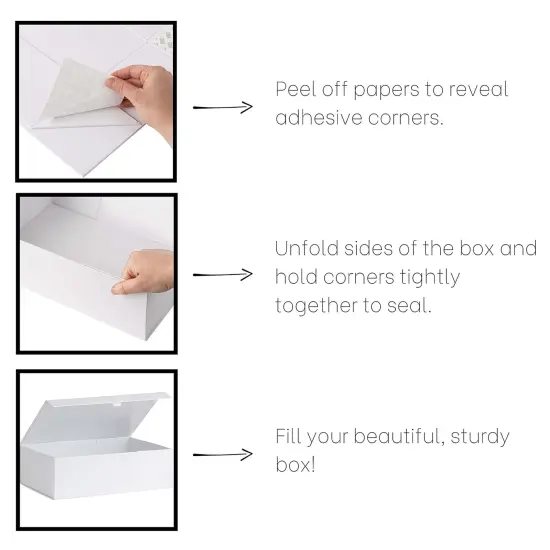 Peel off papers to reveal adhesive corners.

Unfold sides of the box and hold corners tightly together to seal.

Fill your beautiful, sturdy box!