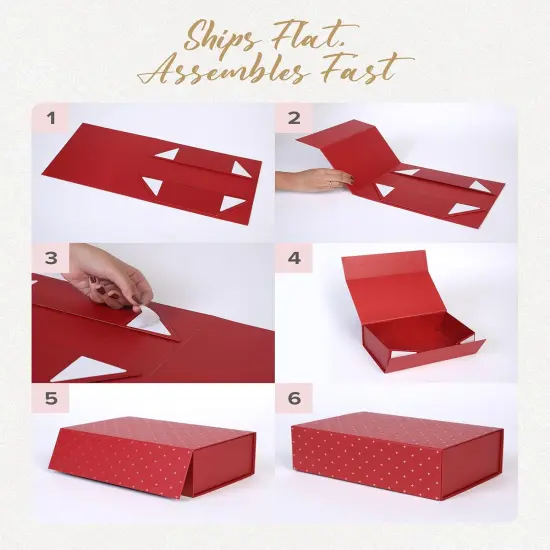 Ships Flat, Assembles Fast

1

2

3

4

5

6