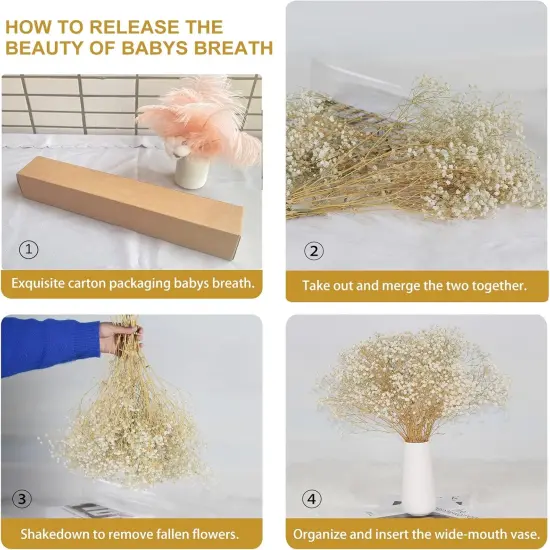 HOW TO RELEASE THE BEAUTY OF BABYS BREATH

①

Exquisite carton packaging babys breath.

②

Take out and merge the two together.

③

Shakedown to remove fallen flowers.

④

Organize and insert the wide-mouth vase.