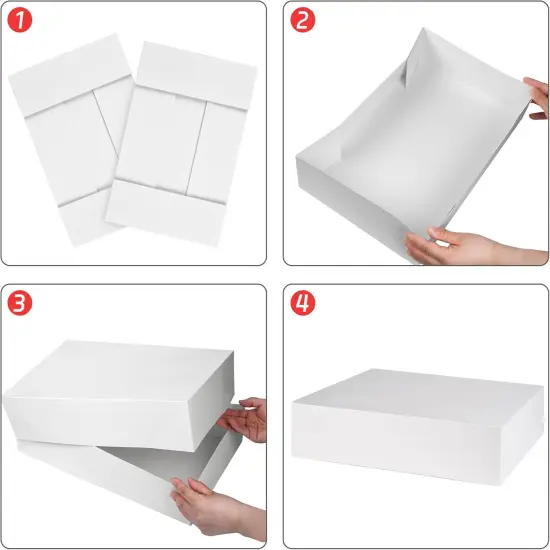 1

2

3

4