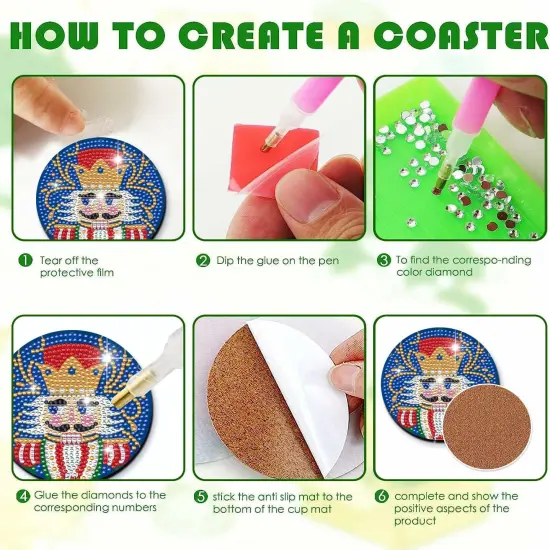 HOW TO CREATE A COASTER

1 Tear off the protective film

2 Dip the glue on the pen

3 To find the correspo-nding color diamond

4 Glue the diamonds to the corresponding numbers

5 stick the anti slip mat to the bottom of the cup mat

6 complete and show the positive aspects of the product