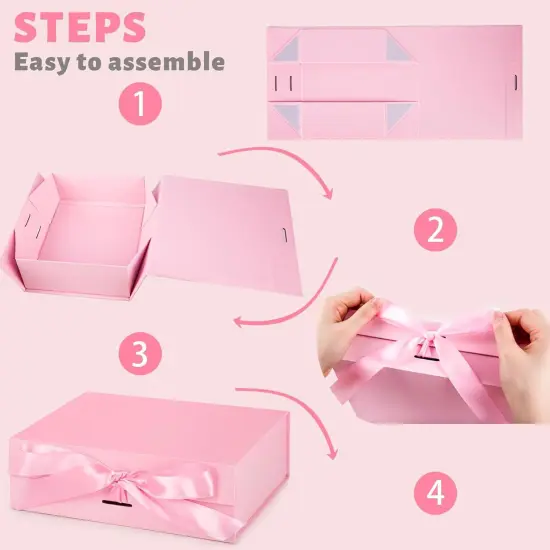 STEPS
Easy to assemble

1

2

3

4