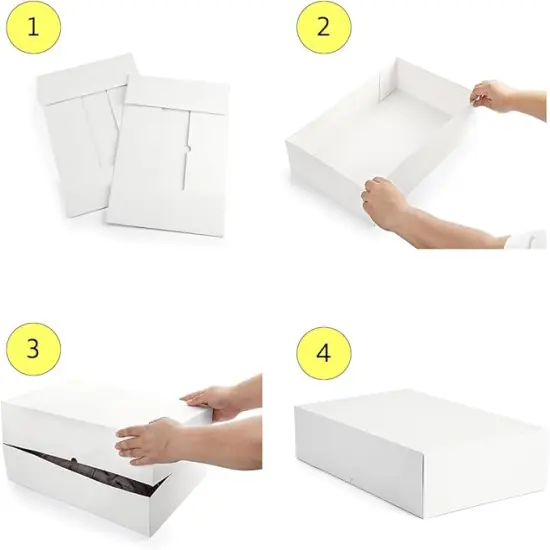 1

2

3

4