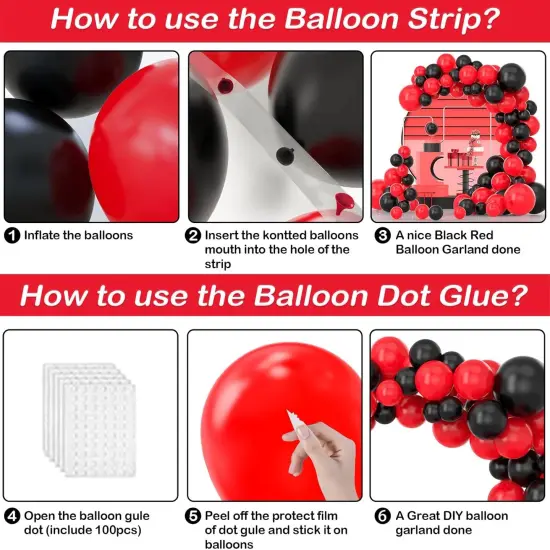 How to use the Balloon Strip?

1 Inflate the balloons

2 Insert the kontted balloons mouth into the hole of the strip

3 A nice Black Red Balloon Garland done

How to use the Balloon Dot Glue?

4 Open the balloon gule dot (include 100pcs)

5 Peel off the protect film of dot gule and stick it on balloons

6 A Great DIY balloon garland done