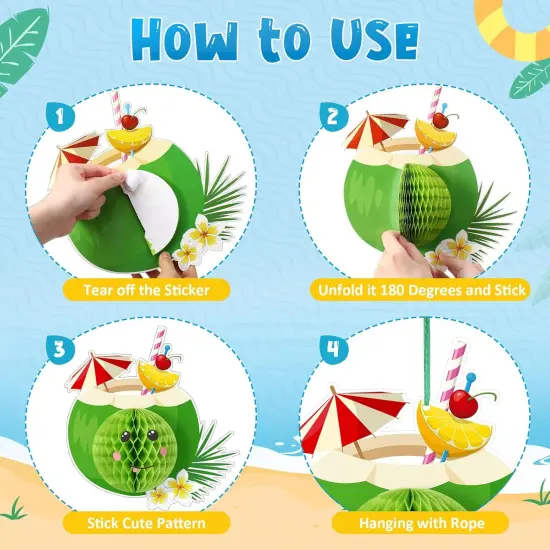 How to USE

1
Tear off the Sticker

2
Unfold it 180 Degrees and Stick

3
Stick Cute Pattern

4
Hanging with Rope