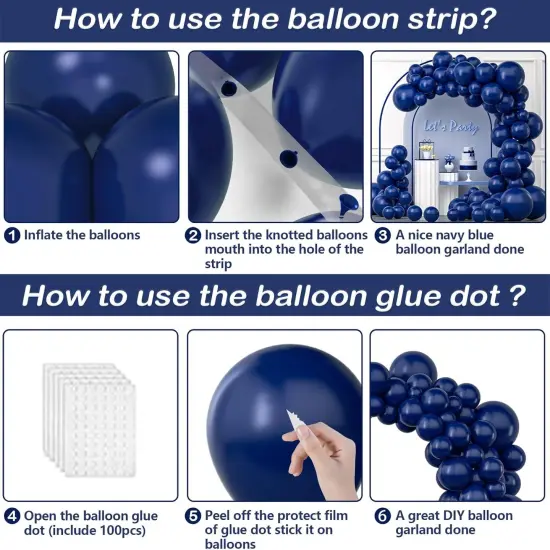 How to use the balloon strip?

Let's Party

1 Inflate the balloons

2 Insert the knotted balloons mouth into the hole of the strip

3 A nice navy blue balloon garland done

How to use the balloon glue dot ?

4 Open the balloon glue dot (include 100pcs)

5 Peel off the protect film of glue dot stick it on balloons

6 A great DIY balloon garland done