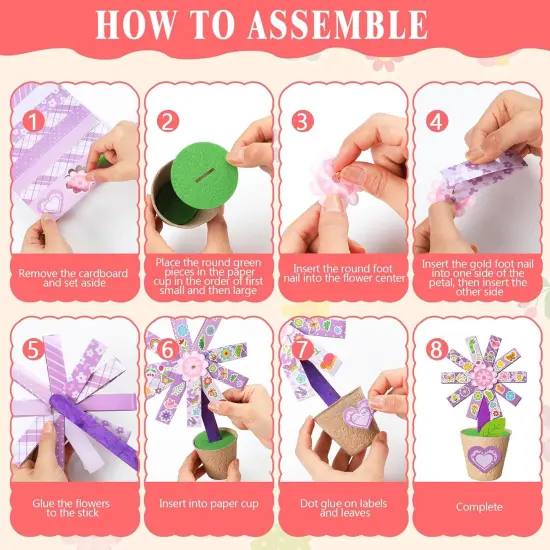 HOW TO ASSEMBLE

1

Remove the cardboard and set aside

2

Place the round green pieces in the paper cup in the order of first small and then large

3

Insert the round foot nail into the flower center

4

Insert the gold foot nail into one side of the petal, then insert the other side

5

Glue the flowers to the stick

6

Insert into paper cup

7

Dot glue on labels and leaves

8

Complete