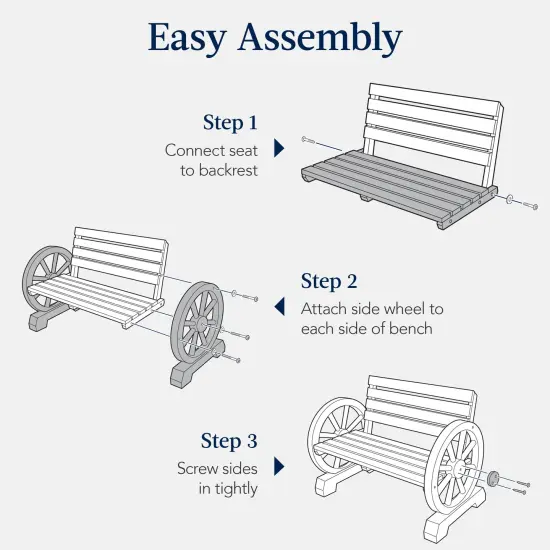 Easy Assembly

Step 1
Connect seat to backrest

Step 2
Attach side wheel to each side of bench

Step 3
Screw sides in tightly