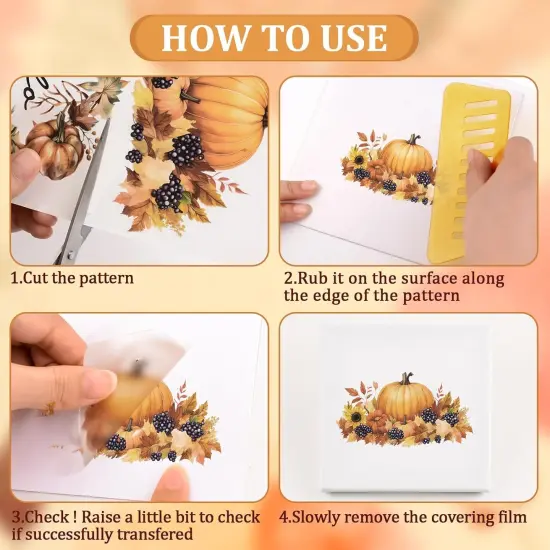 HOW TO USE

1.Cut the pattern

2.Rub it on the surface along the edge of the pattern

3.Check ! Raise a little bit to check if successfully transfered

4.Slowly remove the covering film