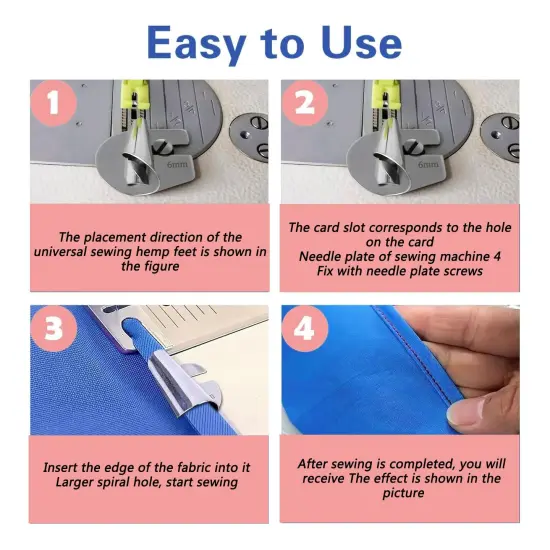 Easy to Use

1

6mm

The placement direction of the universal sewing hemp feet is shown in the figure

2

6mm

The card slot corresponds to the hole on the card
Needle plate of sewing machine 4
Fix with needle plate screws

3

Insert the edge of the fabric into it
Larger spiral hole, start sewing

4

After sewing is completed, you will receive The effect is shown in the picture