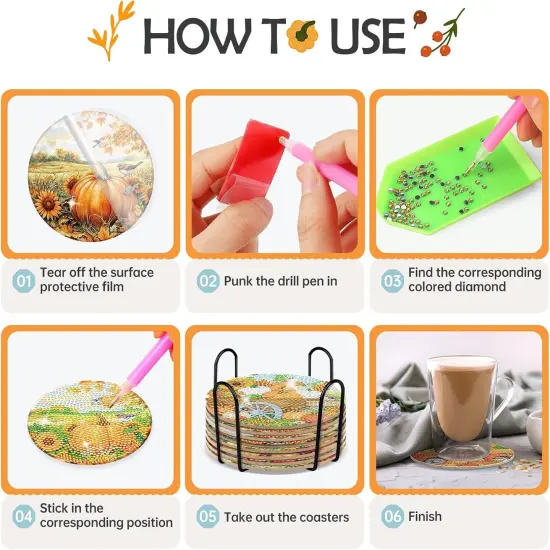 HOW TO USE

01 Tear off the surface protective film

02 Punk the drill pen in

03 Find the corresponding colored diamond

04 Stick in the corresponding position

05 Take out the coasters

06 Finish