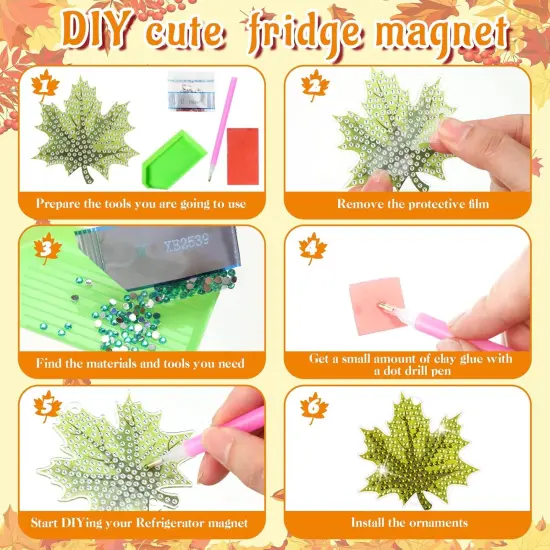 DIY cute fridge magnet

1

Prepare the tools you are going to use

2

Remove the protective film

3

XB2539

Find the materials and tools you need

4

Get a small amount of clay glue with a dot drill pen

5

Start DIYing your Refrigerator magnet

6

Install the ornaments