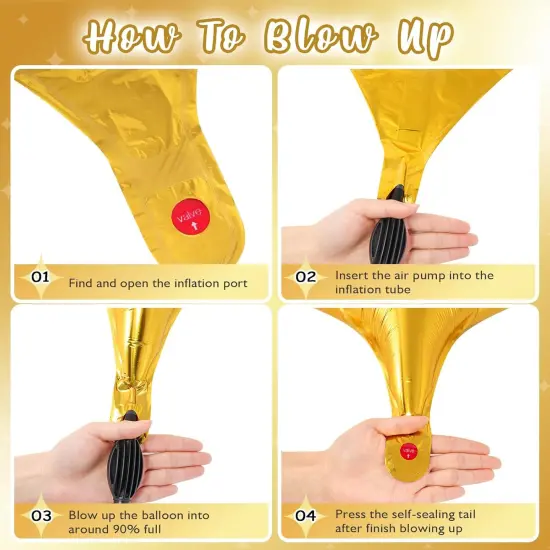 How To Blow Up

valve

01 Find and open the inflation port

02 Insert the air pump into the inflation tube

03 Blow up the balloon into around 90% full

valve

04 Press the self-sealing tail after finish blowing up