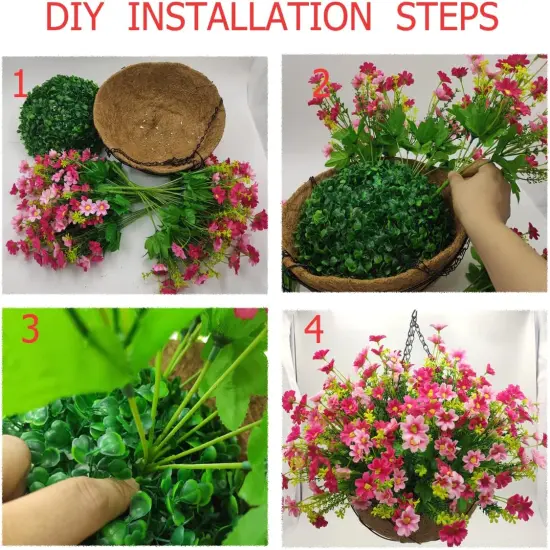 DIY INSTALLATION STEPS

1

2

3

4