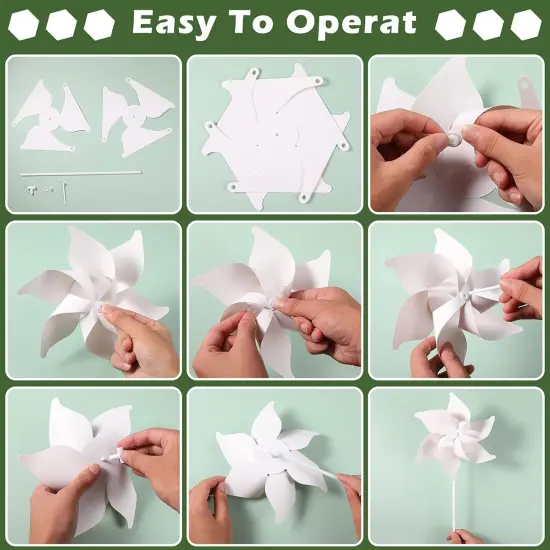 Easy To Operat