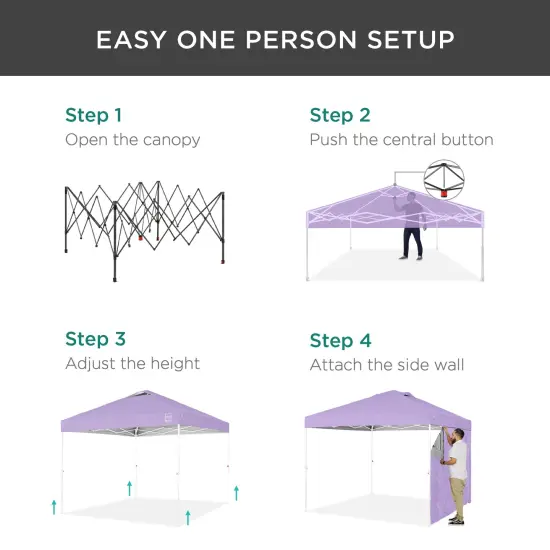 EASY ONE PERSON SETUP

Step 1
Open the canopy

Step 2
Push the central button

Step 3
Adjust the height

Step 4
Attach the side wall