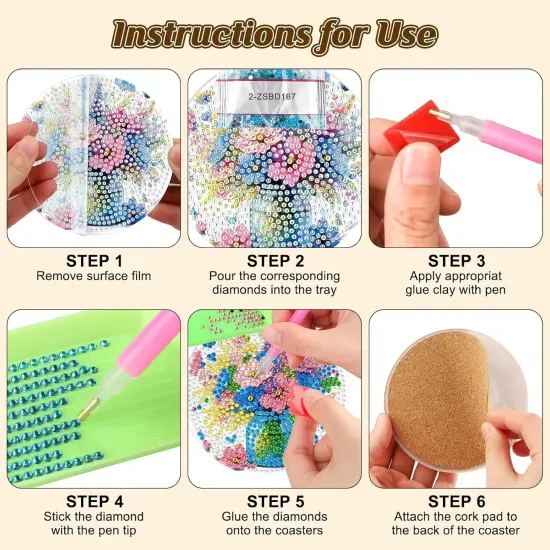 Instructions for Use

2-ZSBD167

STEP 1
Remove surface film

STEP 2
Pour the corresponding diamonds into the tray

STEP 3
Apply appropriat glue clay with pen

STEP 4
Stick the diamond with the pen tip

STEP 5
Glue the diamonds onto the coasters

STEP 6
Attach the cork pad to the back of the coaster