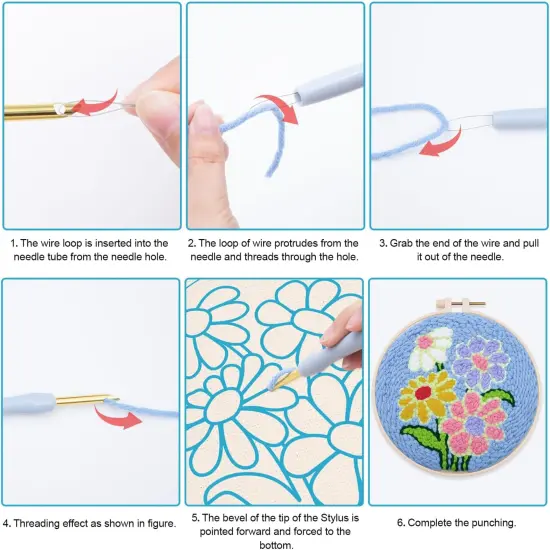 1. The wire loop is inserted into the needle tube from the needle hole.

2. The loop of wire protrudes from the needle and threads through the hole.

3. Grab the end of the wire and pull it out of the needle.

4. Threading effect as shown in figure.

5. The bevel of the tip of the Stylus is pointed forward and forced to the bottom.

6. Complete the punching.