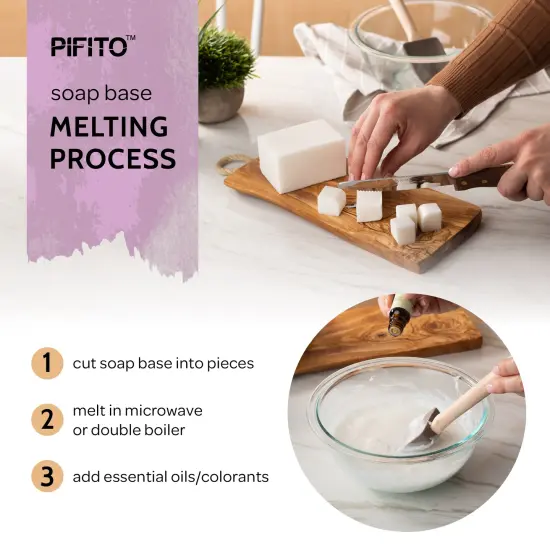 PIFITO™

soap base
MELTING PROCESS

1 cut soap base into pieces

2 melt in microwave or double boiler

3 add essential oils/colorants