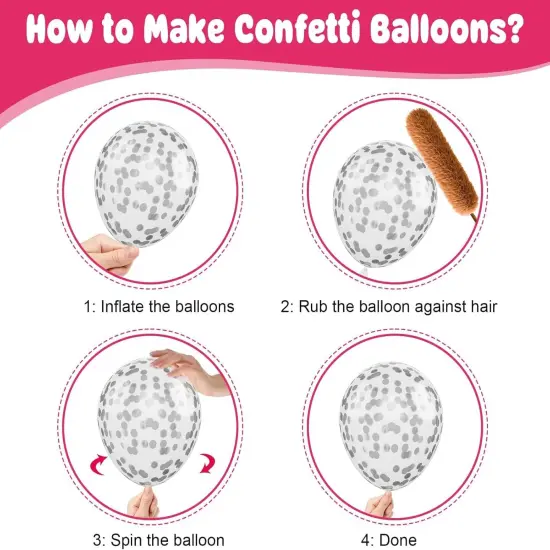 How to Make Confetti Balloons?

1: Inflate the balloons

2: Rub the balloon against hair

3: Spin the balloon

4: Done