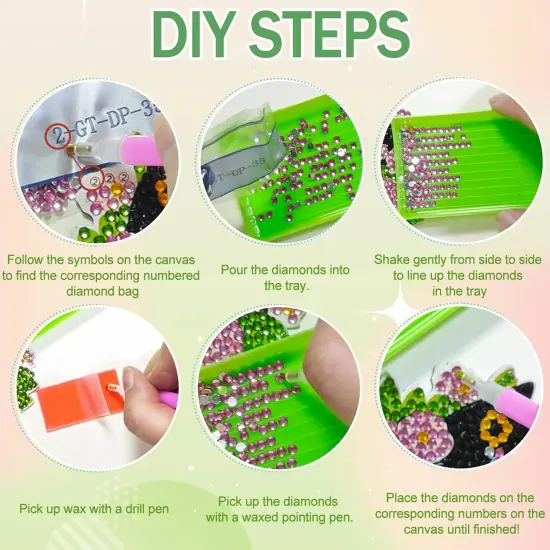 DIY STEPS

2-GT-DP-35

2 2 2

T-DP-35

Follow the symbols on the canvas to find the corresponding numbered diamond bag

Pour the diamonds into the tray.

Shake gently from side to side to line up the diamonds in the tray

Pick up wax with a drill pen

Pick up the diamonds with a waxed pointing pen.

Place the diamonds on the corresponding numbers on the canvas until finished!