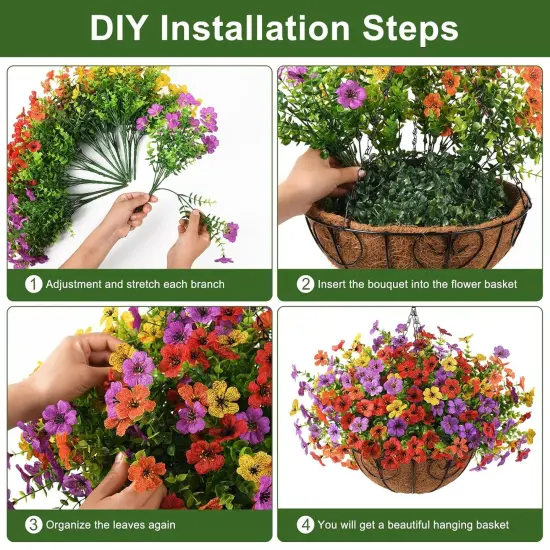 DIY Installation Steps

1 Adjustment and stretch each branch

2 Insert the bouquet into the flower basket

3 Organize the leaves again

4 You will get a beautiful hanging basket