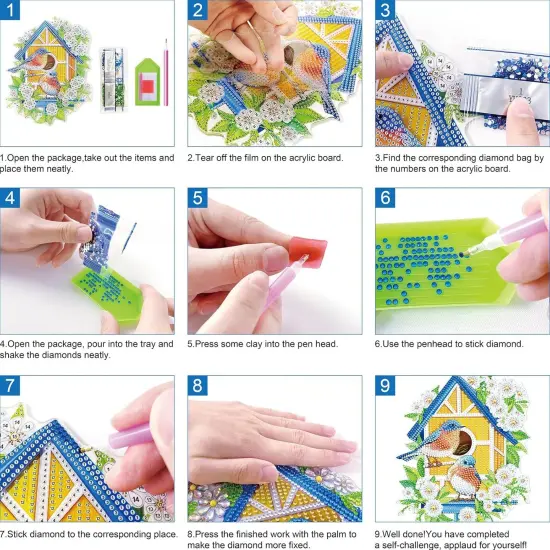 1

1.Open the package,take out the items and place them neatly.

2

2.Tear off the film on the acrylic board.

3

3.Find the corresponding diamond bag by the numbers on the acrylic board.

4

4.Open the package, pour into the tray and shake the diamonds neatly.

5

5.Press some clay into the pen head.

6

6.Use the penhead to stick diamond.

7

7.Stick diamond to the corresponding place.

8

8.Press the finished work with the palm to make the diamond more fixed.

9

9.Well done!You have completed a self-challenge, applaud for yourself!