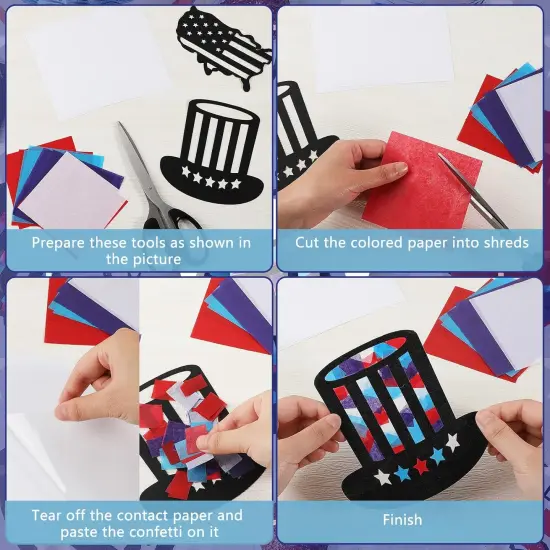 Prepare these tools as shown in the picture

Cut the colored paper into shreds

Tear off the contact paper and paste the confetti on it

Finish