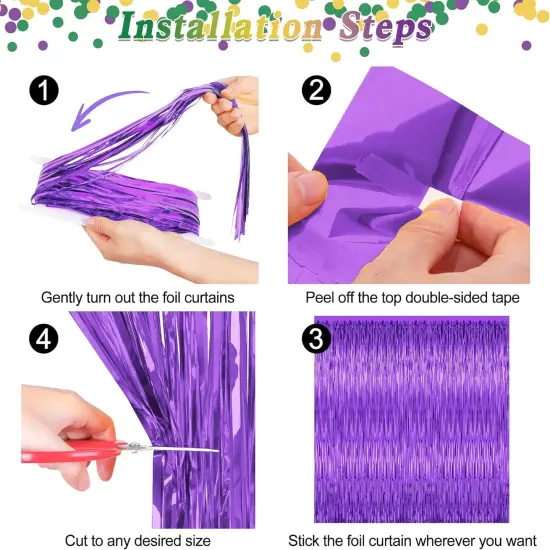 Installation Steps

1

Gently turn out the foil curtains

2

Peel off the top double-sided tape

4

Cut to any desired size

3

Stick the foil curtain wherever you want