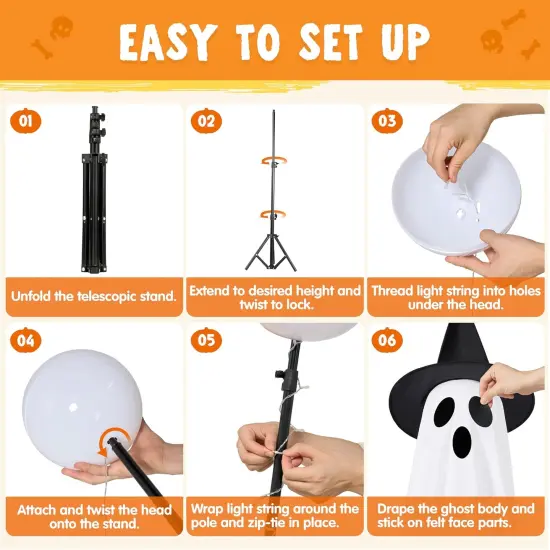 EASY TO SET UP

01
Unfold the telescopic stand.

02
Extend to desired height and twist to lock.

03
Thread light string into holes under the head.

04
Attach and twist the head onto the stand.

05
Wrap light string around the pole and zip-tie in place.

06
Drape the ghost body and stick on felt face parts.