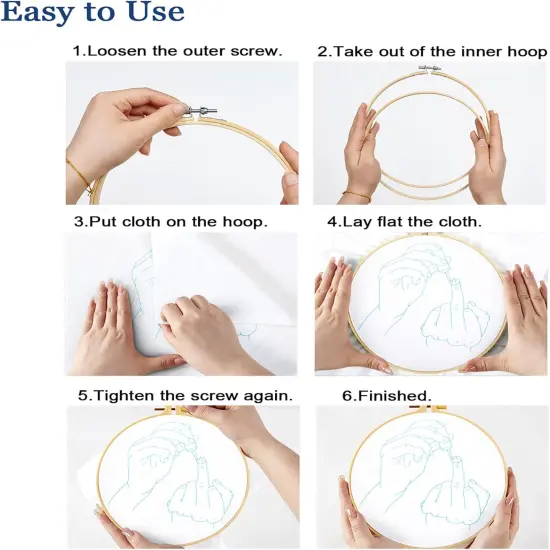 Easy to Use

1.Loosen the outer screw.

2.Take out of the inner hoop

3.Put cloth on the hoop.

4.Lay flat the cloth.

5.Tighten the screw again.

6.Finished.