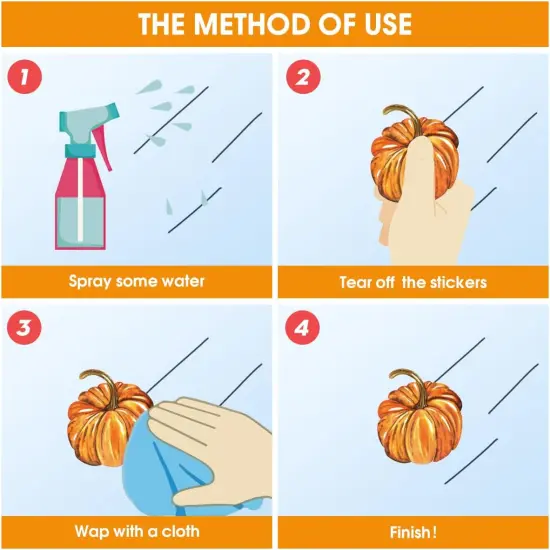 THE METHOD OF USE

1

Spray some water

2

Tear off the stickers

3

Wap with a cloth

4

Finish!