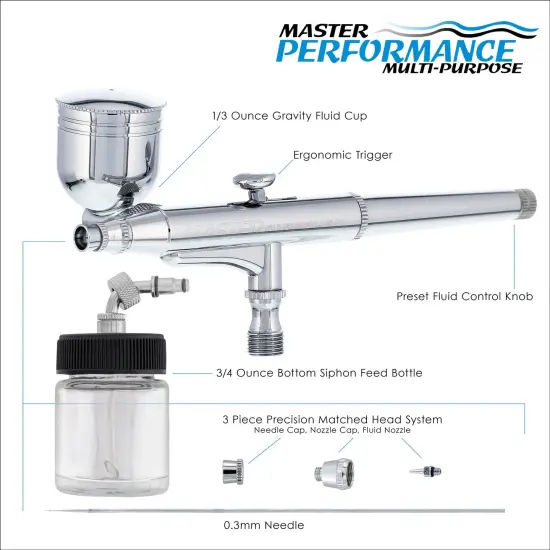 MASTER
PERFORMANCE
MULTI-PURPOSE

1/3 Ounce Gravity Fluid Cup

Ergonomic Trigger

Preset Fluid Control Knob

3/4 Ounce Bottom Siphon Feed Bottle

3 Piece Precision Matched Head System
Needle Cap, Nozzle Cap, Fluid Nozzle

0.3mm Needle