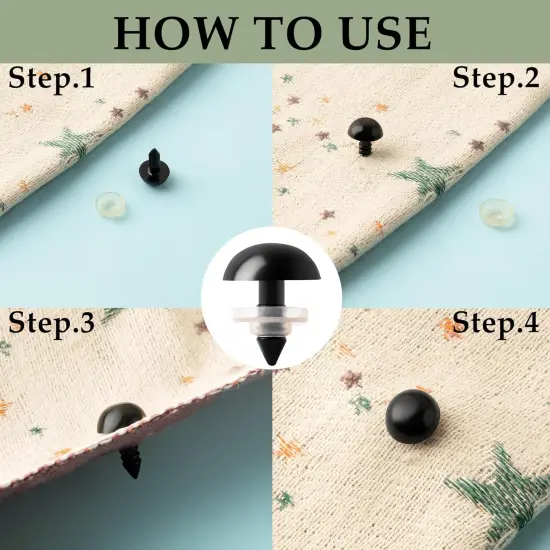 HOW TO USE

Step.1

Step.2

Step.3

Step.4