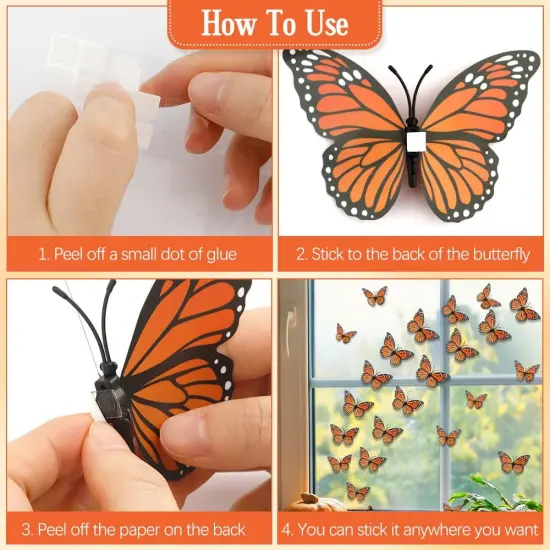 How To Use

1. Peel off a small dot of glue

2. Stick to the back of the butterfly

3. Peel off the paper on the back

4. You can stick it anywhere you want