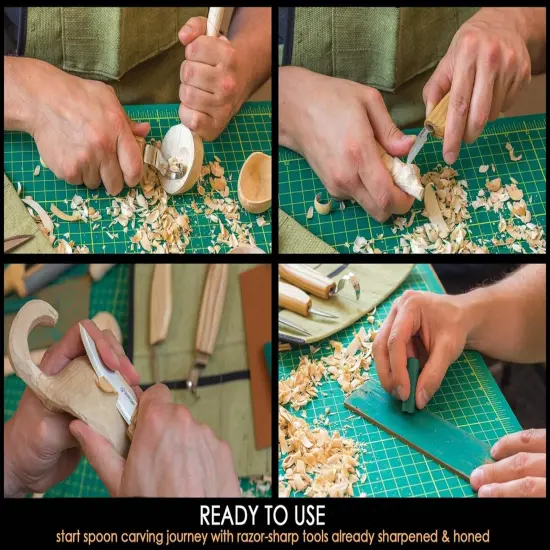 READY TO USE
start spoon carving journey with razor-sharp tools already sharpened & honed