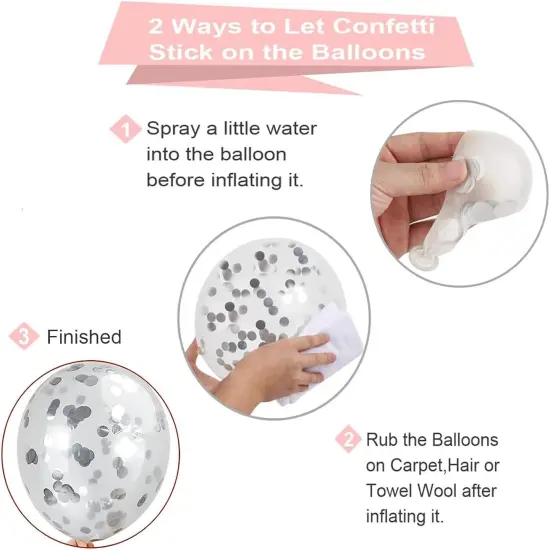 2 Ways to Let Confetti Stick on the Balloons

1 Spray a little water into the balloon before inflating it.

3 Finished

2 Rub the Balloons on Carpet,Hair or Towel Wool after inflating it.