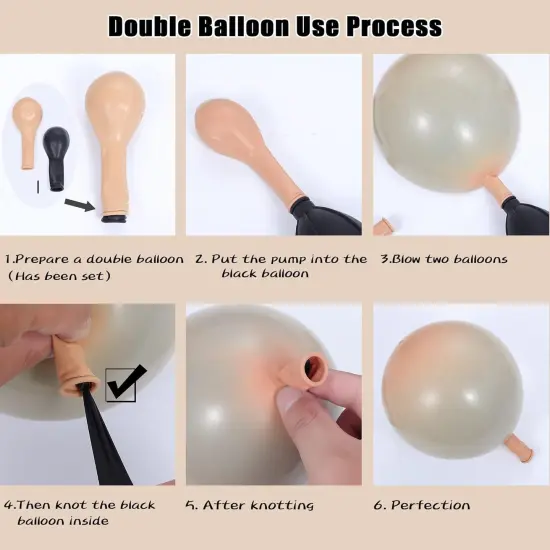 Double Balloon Use Process

1.Prepare a double balloon (Has been set)

2. Put the pump into the black balloon

3.Blow two balloons

4.Then knot the black balloon inside

5. After knotting

6. Perfection