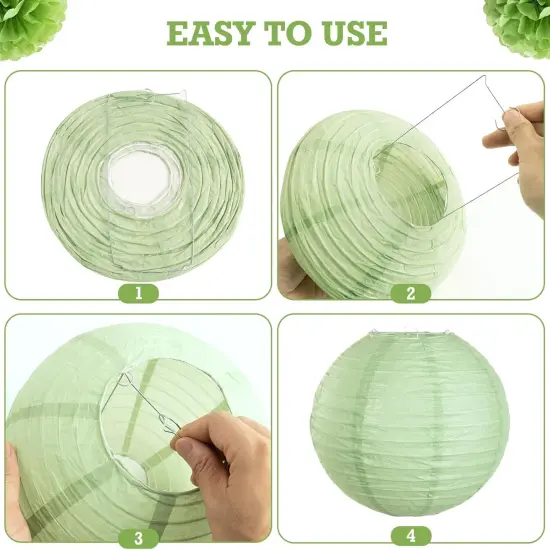 EASY TO USE

1

2

3

4