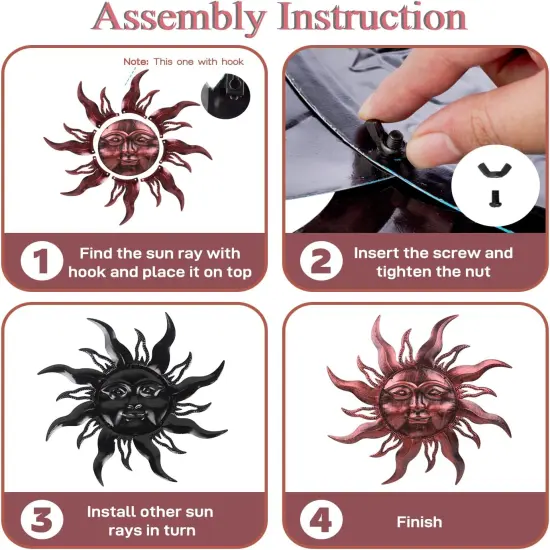 Assembly Instruction

Note: This one with hook

1 Find the sun ray with hook and place it on top

2 Insert the screw and tighten the nut

3 Install other sun rays in turn

4 Finish