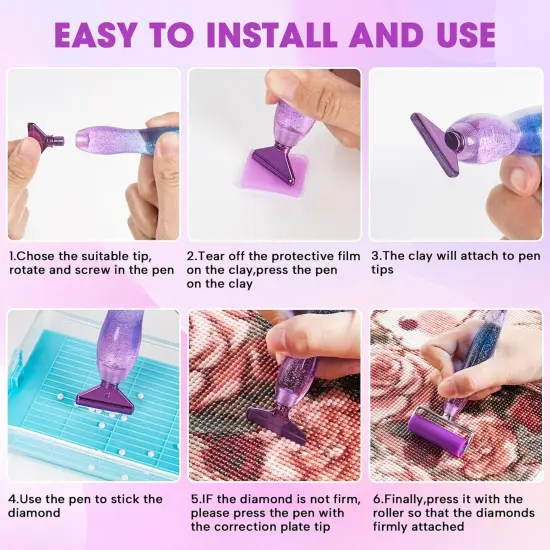 EASY TO INSTALL AND USE

1.Chose the suitable tip, rotate and screw in the pen

2.Tear off the protective film on the clay,press the pen on the clay

3.The clay will attach to pen tips

4.Use the pen to stick the diamond

5.IF the diamond is not firm, please press the pen with the correction plate tip

6.Finally,press it with the roller so that the diamonds firmly attached