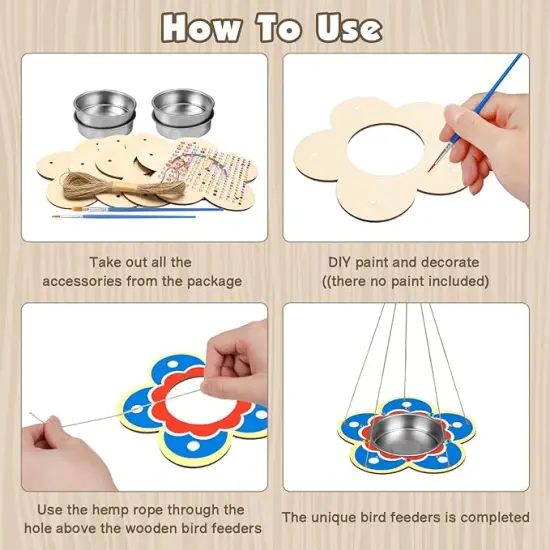 How To Use

Take out all the accessories from the package

DIY paint and decorate ((there no paint included)

Use the hemp rope through the hole above the wooden bird feeders

The unique bird feeders is completed