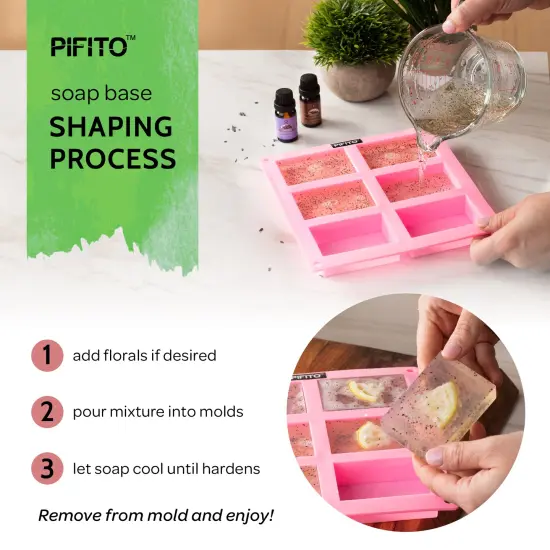 PIFITO™

soap base
SHAPING PROCESS

PIFITO

1 add florals if desired

2 pour mixture into molds

3 let soap cool until hardens

Remove from mold and enjoy!

PIFITO