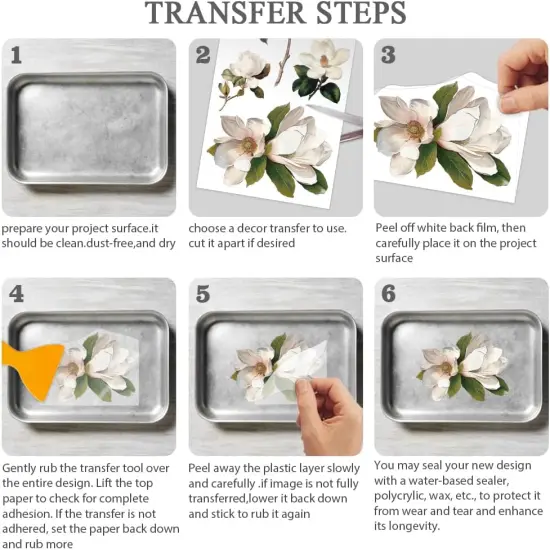 TRANSFER STEPS

1

prepare your project surface.it should be clean.dust-free,and dry

2

choose a decor transfer to use. cut it apart if desired

3

Peel off white back film, then carefully place it on the project surface

4

Gently rub the transfer tool over the entire design. Lift the top paper to check for complete adhesion. If the transfer is not adhered, set the paper back down and rub more

5

Peel away the plastic layer slowly and carefully .if image is not fully transferred,lower it back down and stick to rub it again

6

You may seal your new design with a water-based sealer, polycrylic, wax, etc., to protect it from wear and tear and enhance its longevity.