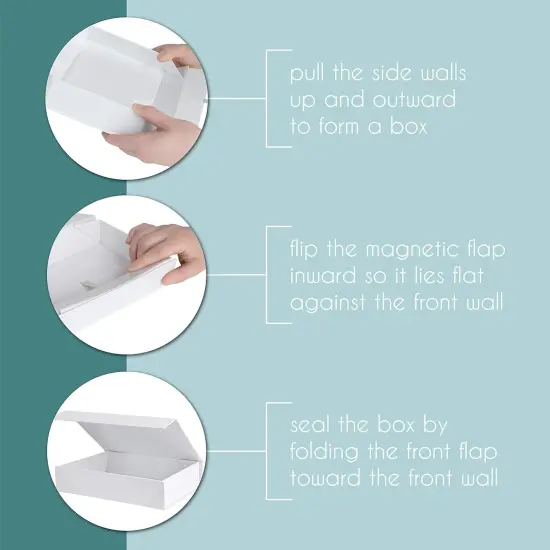 pull the side walls up and outward to form a box

flip the magnetic flap inward so it lies flat against the front wall

seal the box by folding the front flap toward the front wall