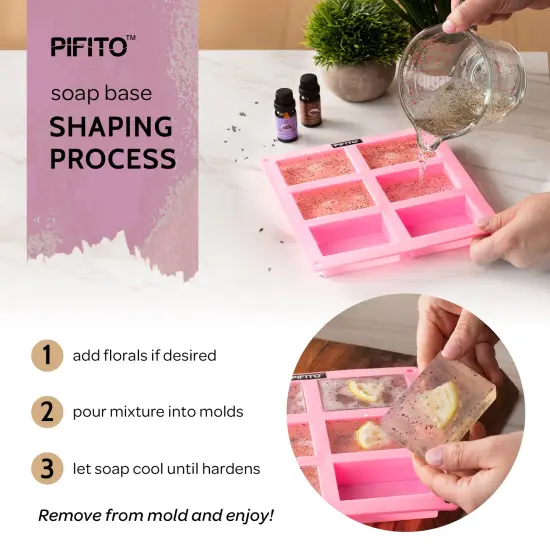 PIFITO™

soap base

SHAPING PROCESS

PIFITO

1 add florals if desired

2 pour mixture into molds

3 let soap cool until hardens

Remove from mold and enjoy!

PIFITO