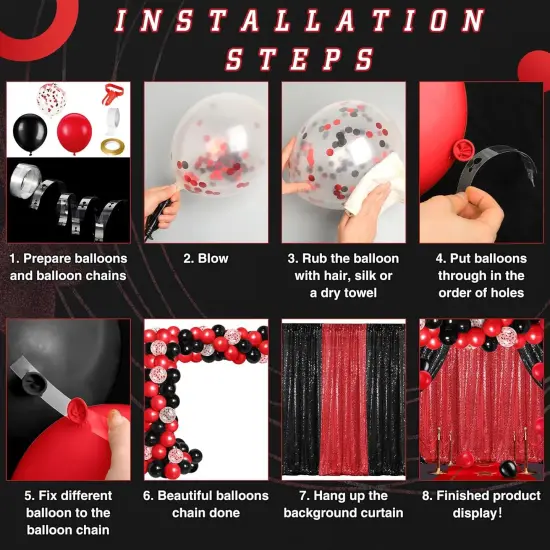 INSTALLATION STEPS

1. Prepare balloons and balloon chains

2. Blow

3. Rub the balloon with hair, silk or a dry towel

4. Put balloons through in the order of holes

5. Fix different balloon to the balloon chain

6. Beautiful balloons chain done

7. Hang up the background curtain

8. Finished product display!