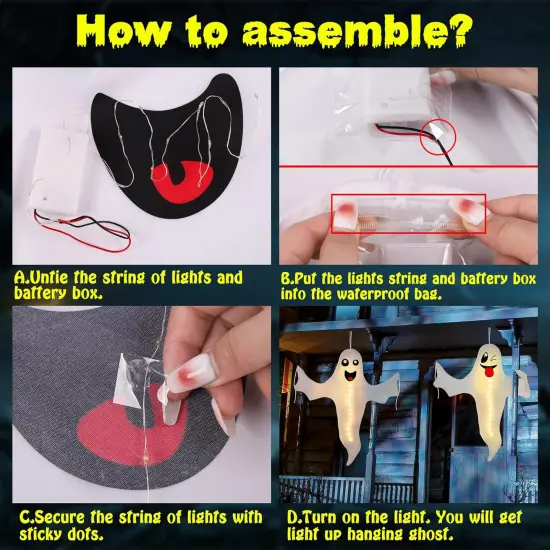 How to assemble?

A.Untie the string of lights and battery box.

B.Put the lights string and battery box into the waterproof bag.

C.Secure the string of lights with sticky dots.

D.Turn on the light. You will get light up hanging ghost.