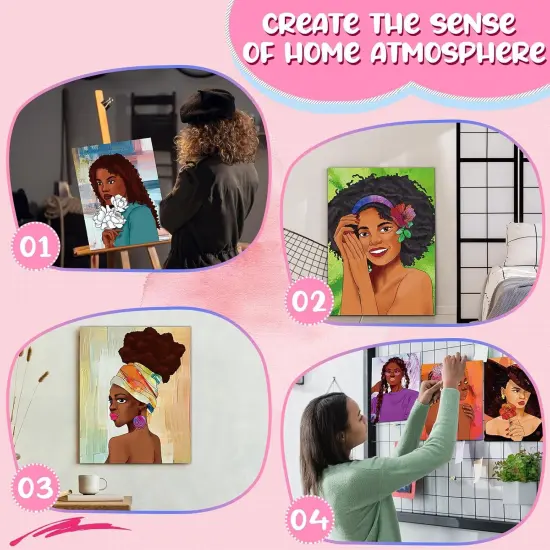 CREATE THE SENSE OF HOME ATMOSPHERE

01

02

03

04